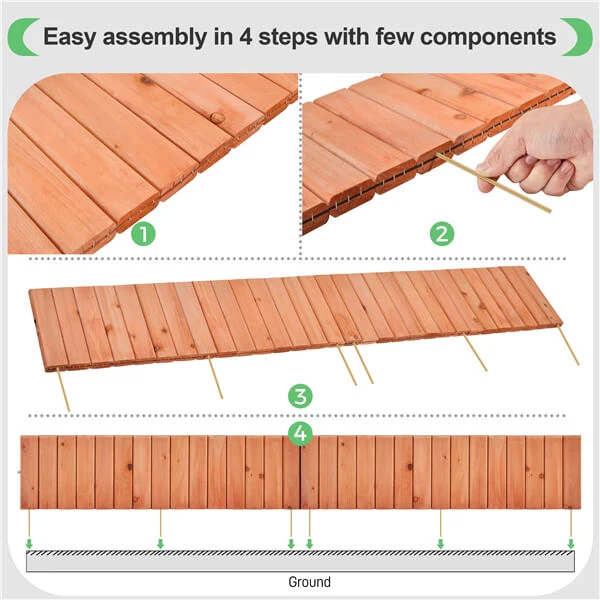 Easy assembly in 4 steps with few components

1

2

3

4

Ground