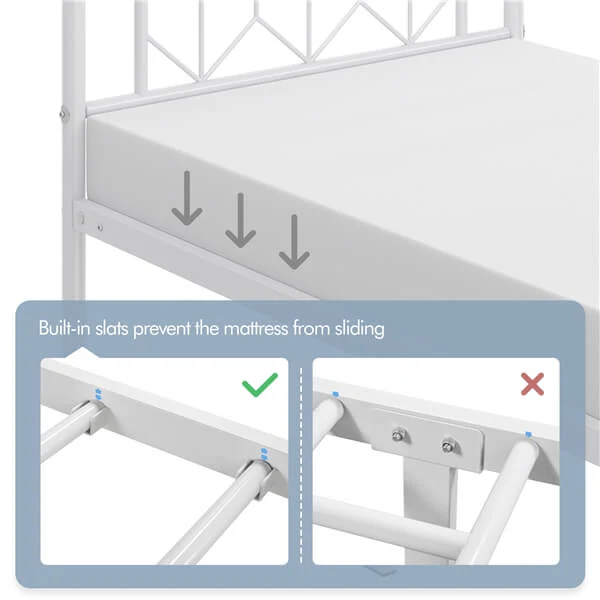 Built-in slats prevent the mattress from sliding