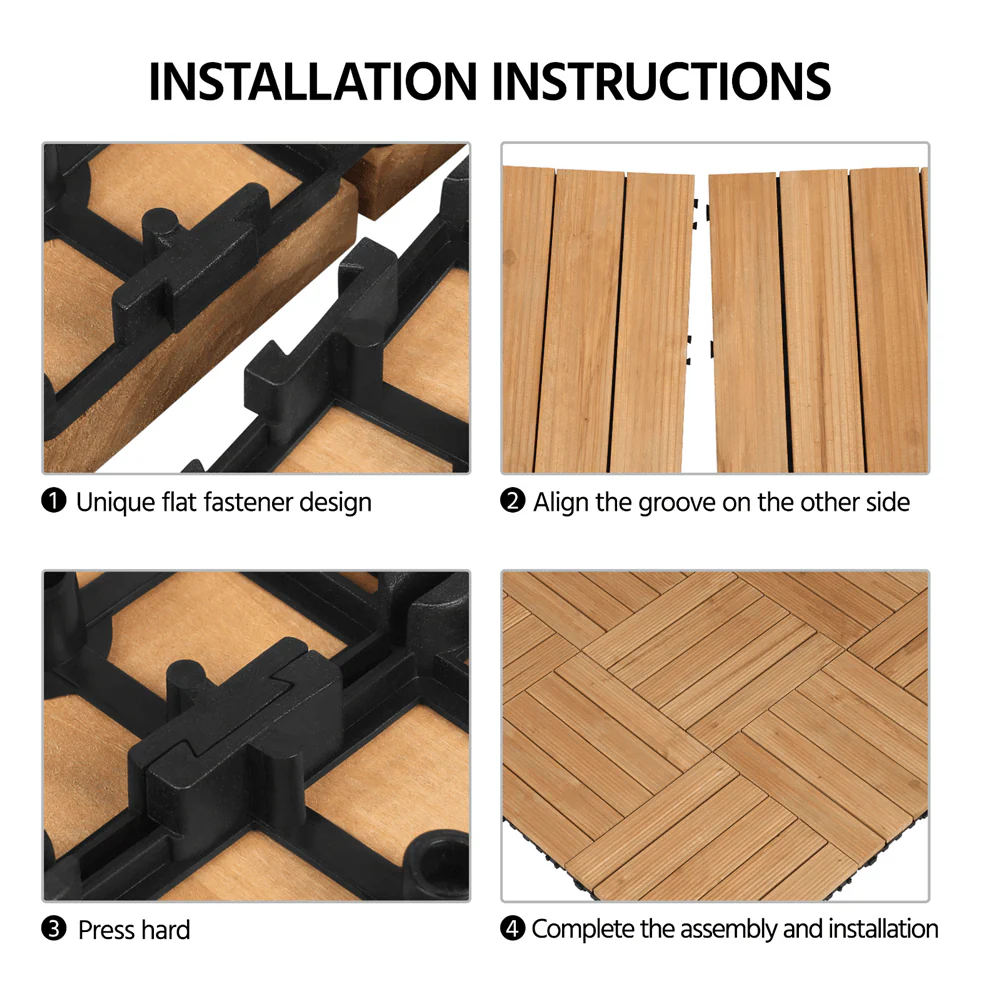 INSTALLATION INSTRUCTIONS

❶ Unique flat fastener design

❷ Align the groove on the other side

❸ Press hard

❹ Complete the assembly and installation