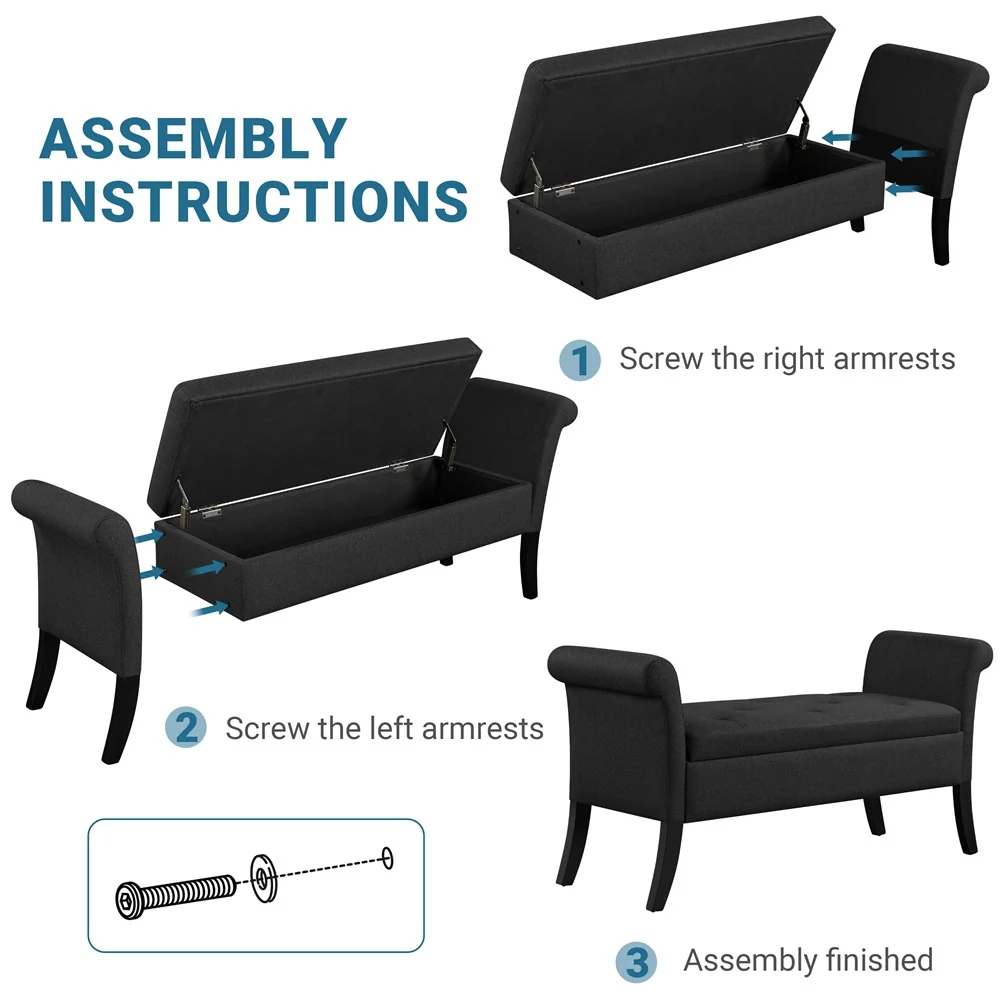 ASSEMBLY INSTRUCTIONS

1 Screw the right armrests

2 Screw the left armrests

3 Assembly finished