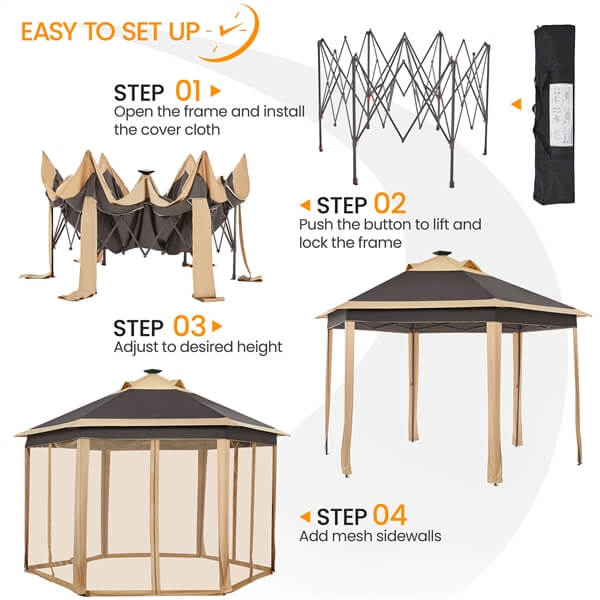 EASY TO SET UP -

STEP 01
Open the frame and install the cover cloth

STEP 02
Push the button to lift and lock the frame

STEP 03
Adjust to desired height

STEP 04
Add mesh sidewalls