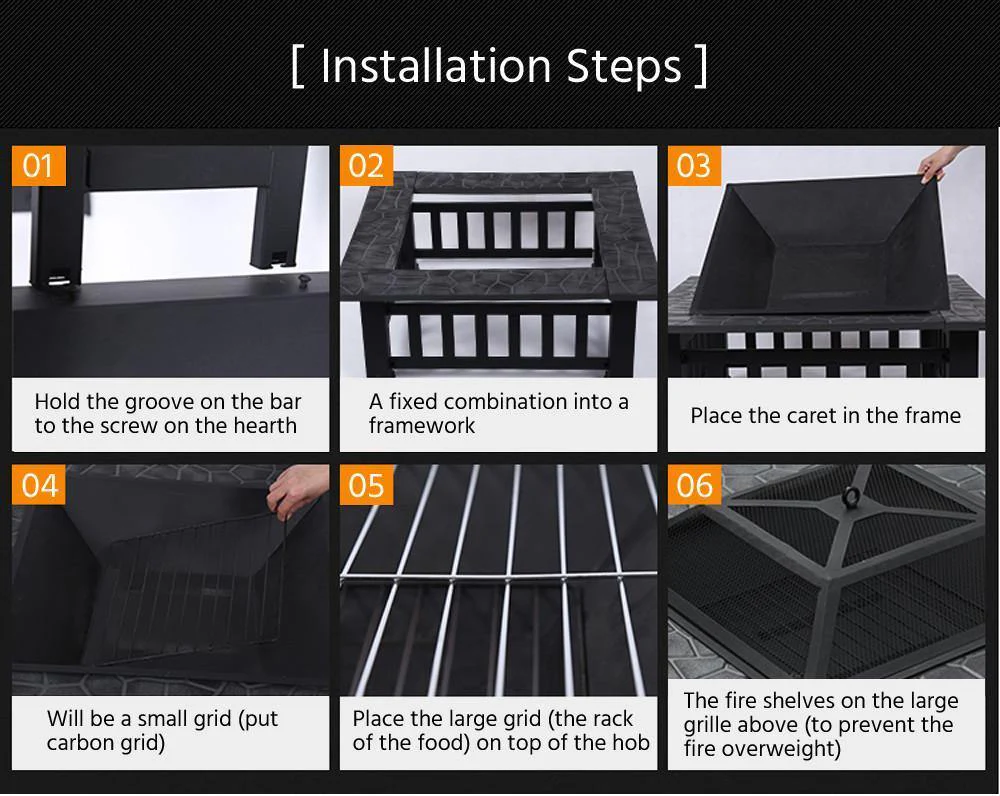 [ Installation Steps ]

01

Hold the groove on the bar to the screw on the hearth

02

A fixed combination into a framework

03

Place the caret in the frame

04

Will be a small grid (put carbon grid)

05

Place the large grid (the rack of the food) on top of the hob

06

The fire shelves on the large grille above (to prevent the fire overweight)